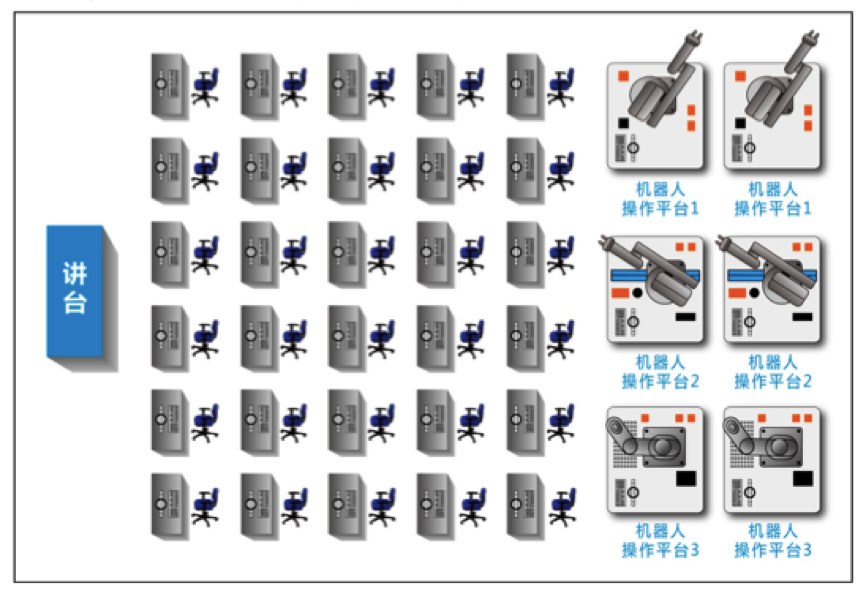 讲台

机器人
操作平台1

机器人
操作平台1

机器人
操作平台2

机器人
操作平台2

机器人
操作平台3

机器人
操作平台3